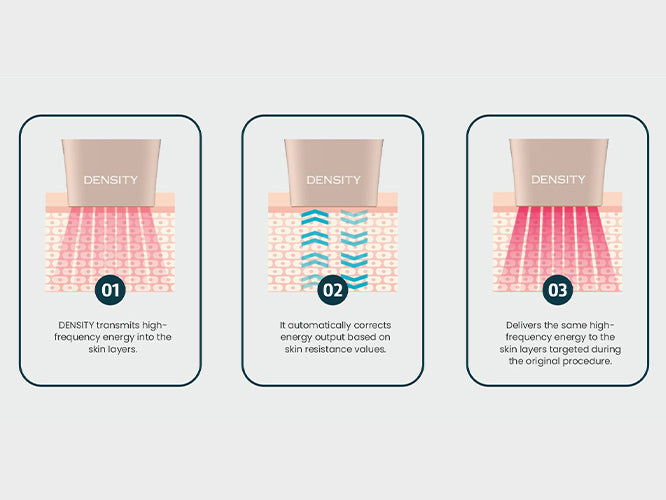 DENSITY

01

DENSITY transmits high-frequency energy into the skin layers.

DENSITY

02

It automatically corrects energy output based on skin resistance values.

DENSITY

03

Delivers the same high-frequency energy to the skin layers targeted during the original procedure.